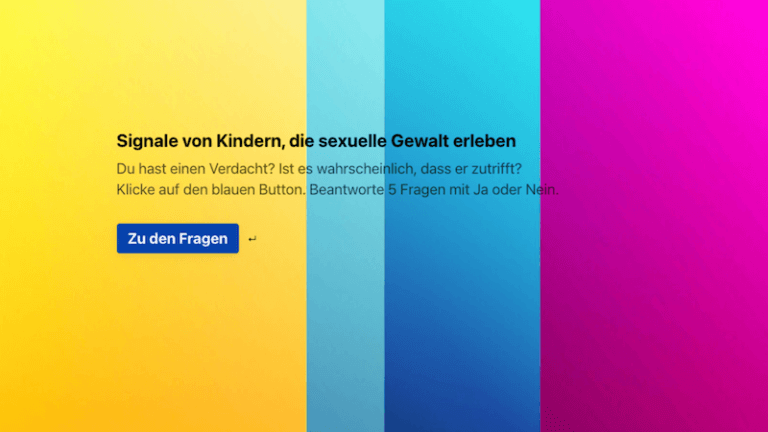 Signale von Kindern, die sexuelle Gewalt erleben

Du hast einen Verdacht? Ist es wahrscheinlich, dass er zutrifft? Klicke auf den blauen Button. Beantworte 5 Fragen mit Ja oder Nein.

Zu den Fragen ↵